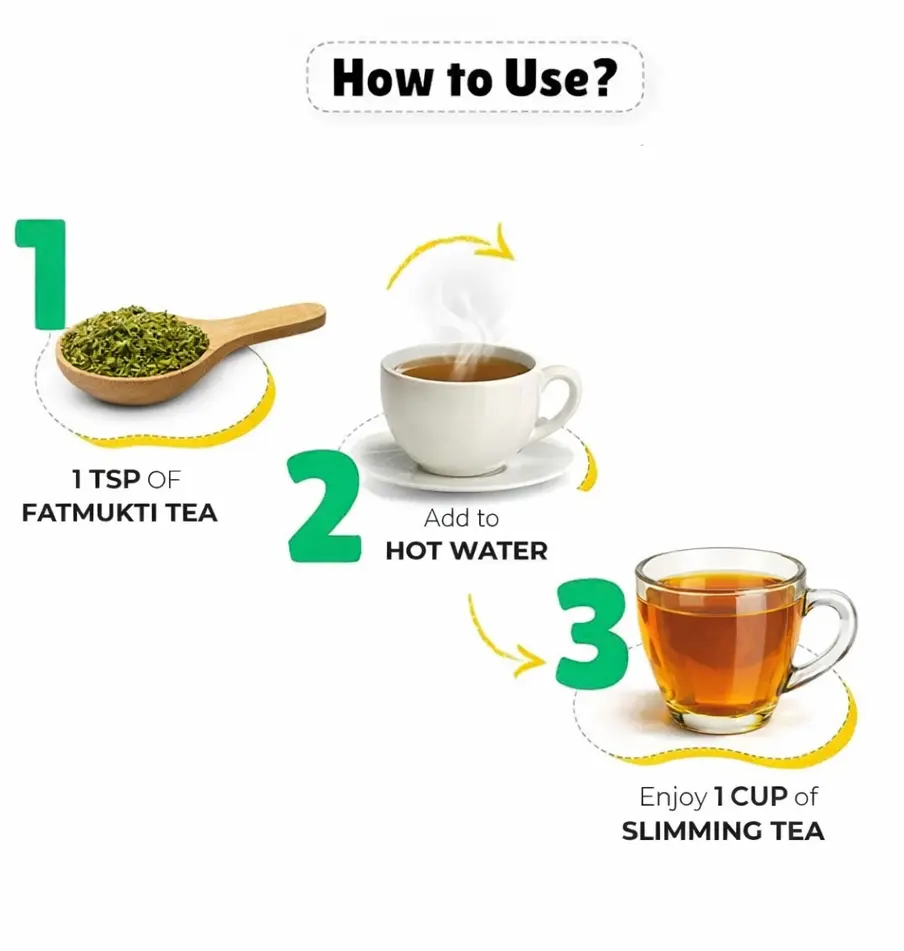 How to Use?

1

1 TSP OF FATMUKTI TEA

2

Add to HOT WATER

3

Enjoy 1 CUP of SLIMMING TEA