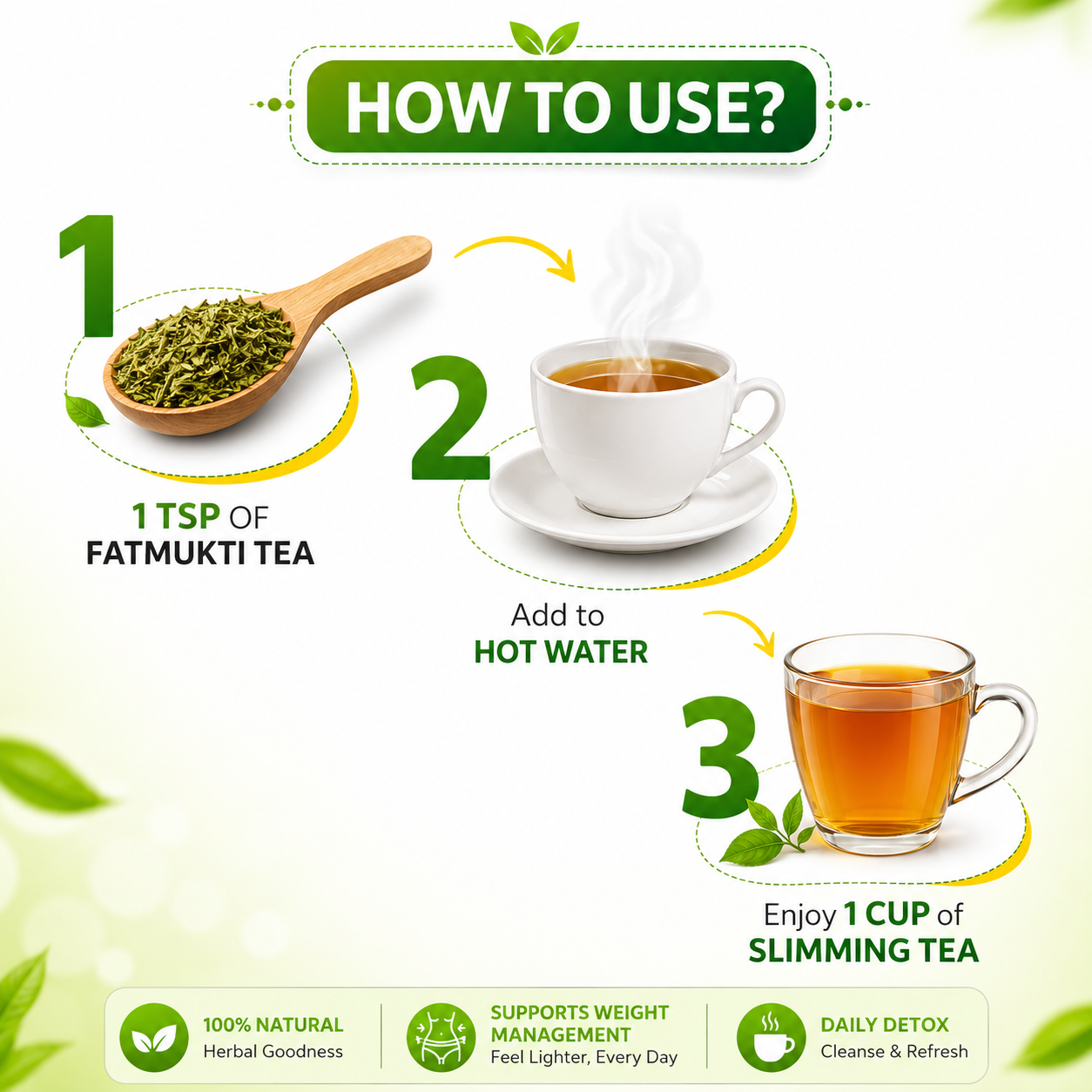 HOW TO USE?

1

1 TSP OF
FATMUKTI TEA

2

Add to
HOT WATER

3

Enjoy 1 CUP of
SLIMMING TEA

100% NATURAL
Herbal Goodness

SUPPORTS WEIGHT MANAGEMENT
Feel Lighter, Every Day

DAILY DETOX
Cleanse & Refresh